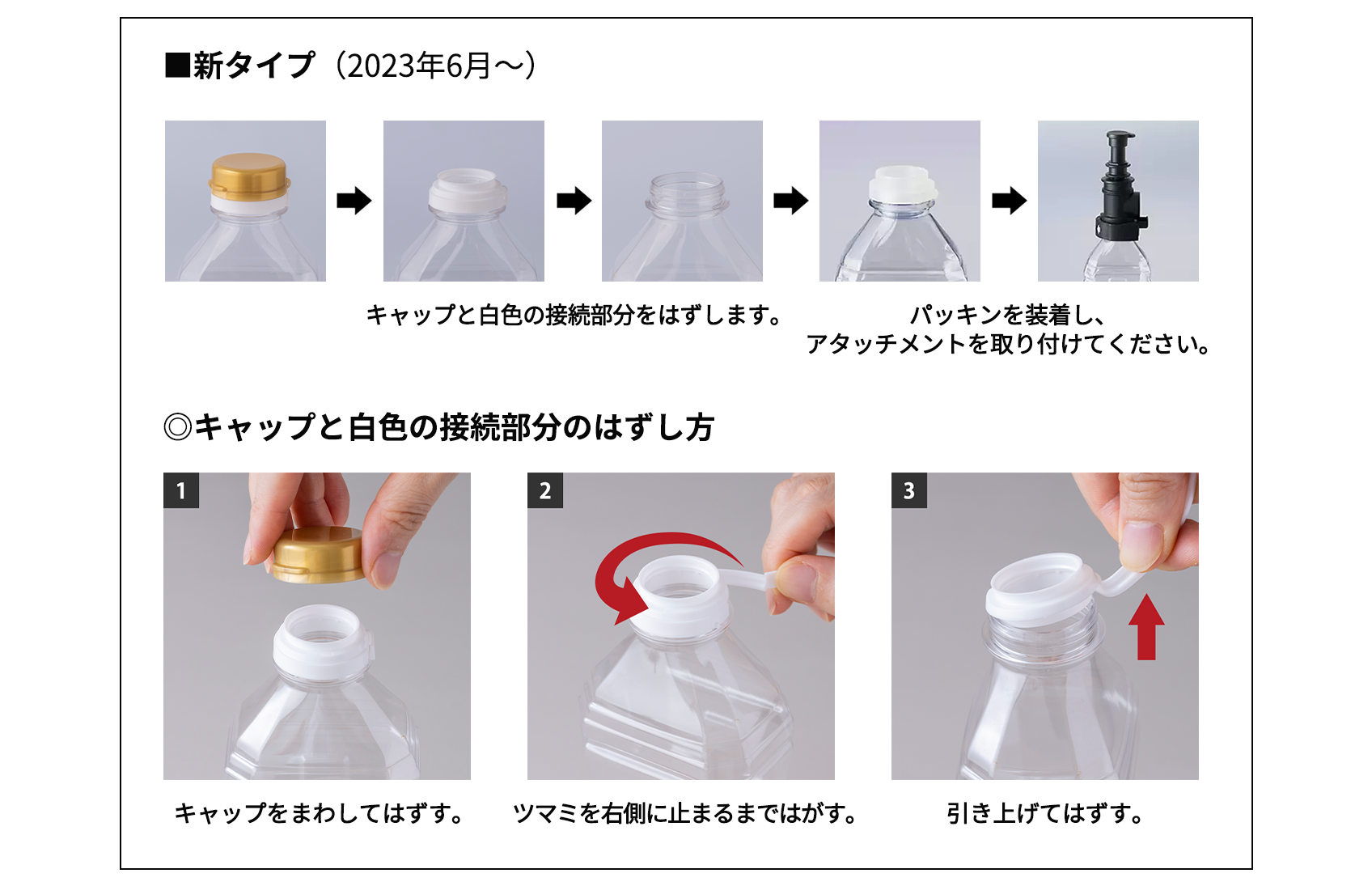 ■新タイプ（2023年6月～）

キャップと白色の接続部分をはずします。

パッキンを装着し、アタッチメントを取り付けてください。

◎キャップと白色の接続部分のはずし方

1

キャップをまわしてはずす。

2

ツマミを右側に止まるまではがす。

3

引き上げてはずす。