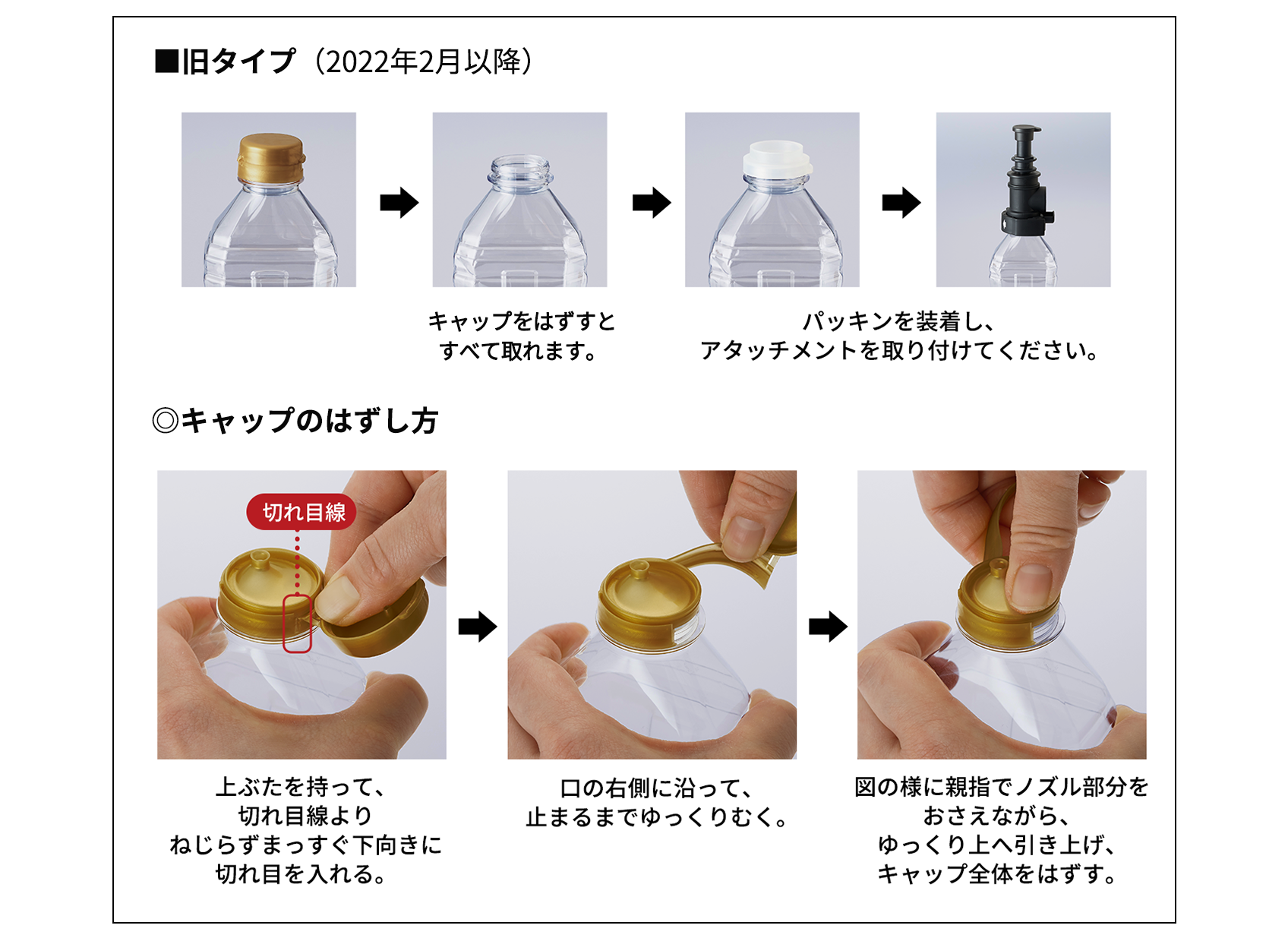 ■旧タイプ（2022年2月以降）

キャップをはずすとすべて取れます。

パッキンを装着し、アタッチメントを取り付けてください。

◎キャップのはずし方

切れ目線

上ぶたを持って、切れ目線よりねじらずまっすぐ下向きに切れ目を入れる。

口の右側に沿って、止まるまでゆっくりむく。

図の様に親指でノズル部分をおさえながら、ゆっくり上へ引き上げ、キャップ全体をはずす。